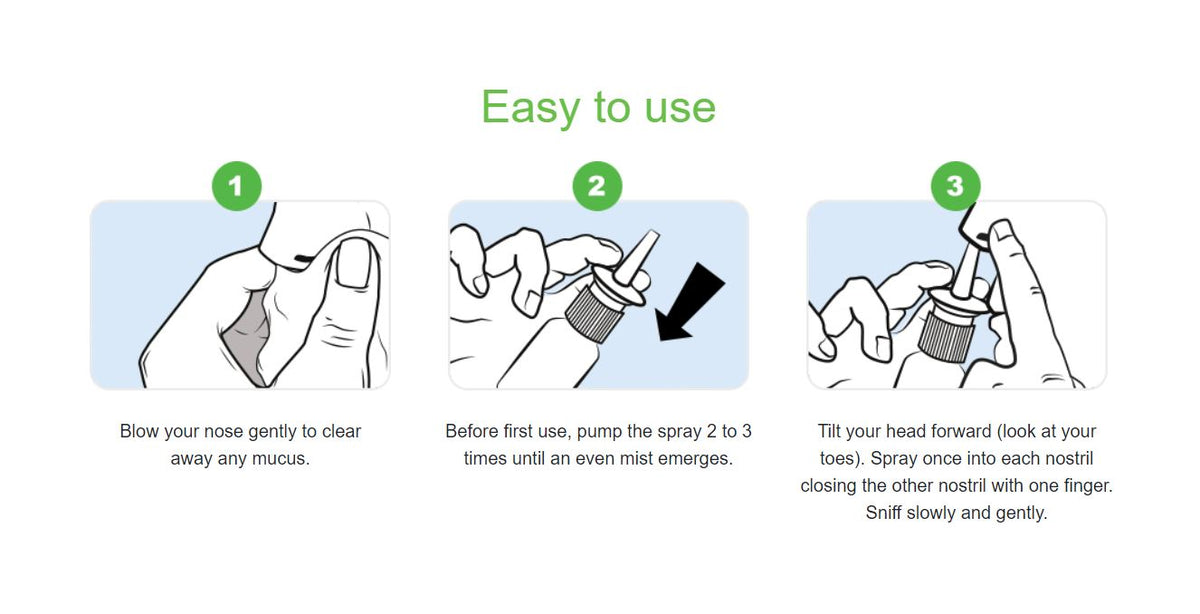 Easy to use

1

Blow your nose gently to clear away any mucus.

2

Before first use, pump the spray 2 to 3 times until an even mist emerges.

3

Tilt your head forward (look at your toes). Spray once into each nostril closing the other nostril with one finger. Sniff slowly and gently.