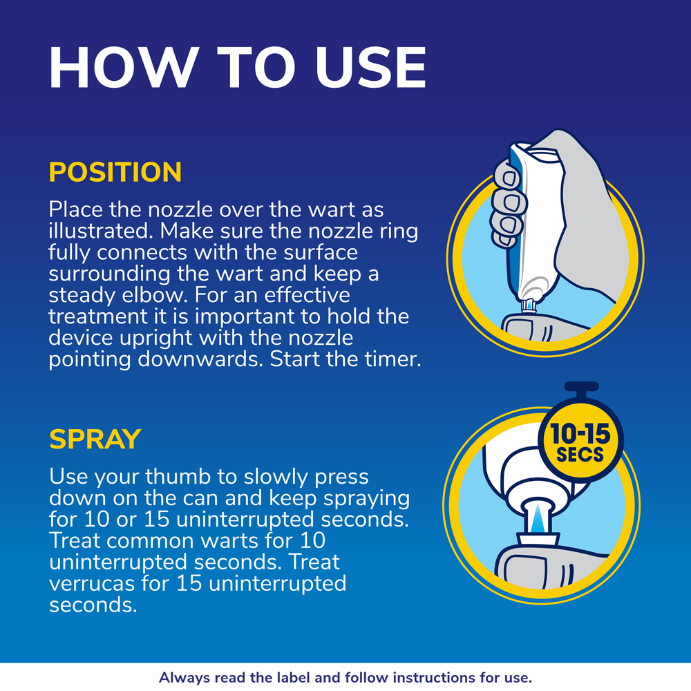 HOW TO USE

POSITION

Place the nozzle over the wart as illustrated. Make sure the nozzle ring fully connects with the surface surrounding the wart and keep a steady elbow. For an effective treatment it is important to hold the device upright with the nozzle pointing downwards. Start the timer.

SPRAY

Use your thumb to slowly press down on the can and keep spraying for 10 or 15 uninterrupted seconds. Treat common warts for 10 uninterrupted seconds. Treat verrucas for 15 uninterrupted seconds.

10-15 SECS

Always read the label and follow instructions for use.