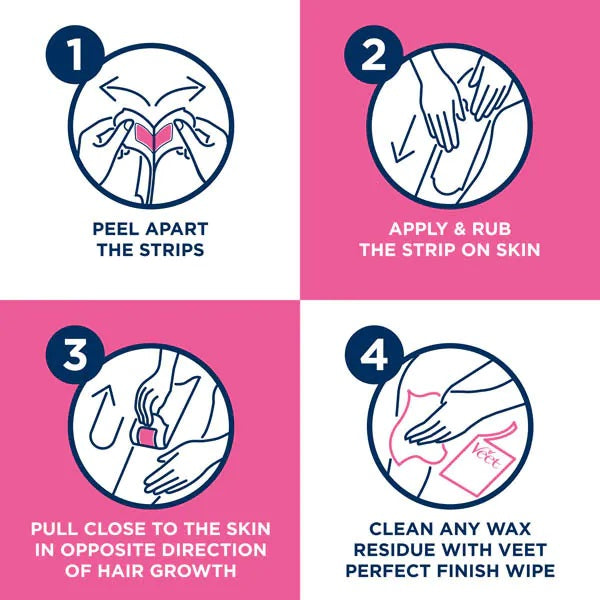 1
PEEL APART THE STRIPS

2
APPLY & RUB THE STRIP ON SKIN

3
PULL CLOSE TO THE SKIN IN OPPOSITE DIRECTION OF HAIR GROWTH

4
Veet
CLEAN ANY WAX RESIDUE WITH VEET PERFECT FINISH WIPE