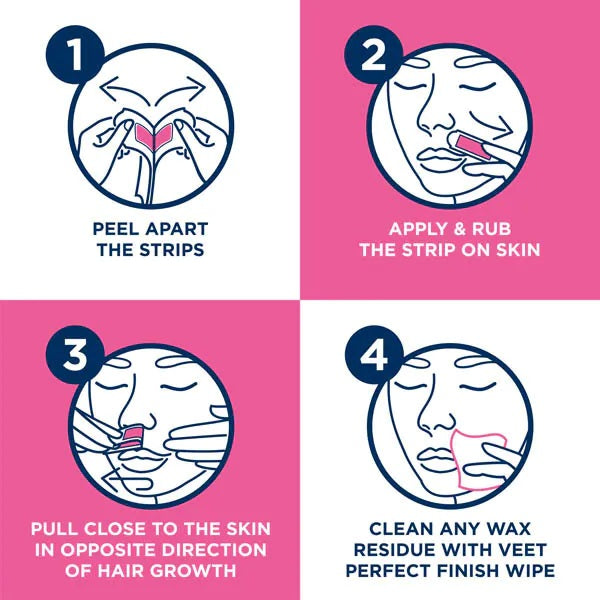 1
PEEL APART THE STRIPS

2
APPLY & RUB THE STRIP ON SKIN

3
PULL CLOSE TO THE SKIN IN OPPOSITE DIRECTION OF HAIR GROWTH

4
CLEAN ANY WAX RESIDUE WITH VEET PERFECT FINISH WIPE