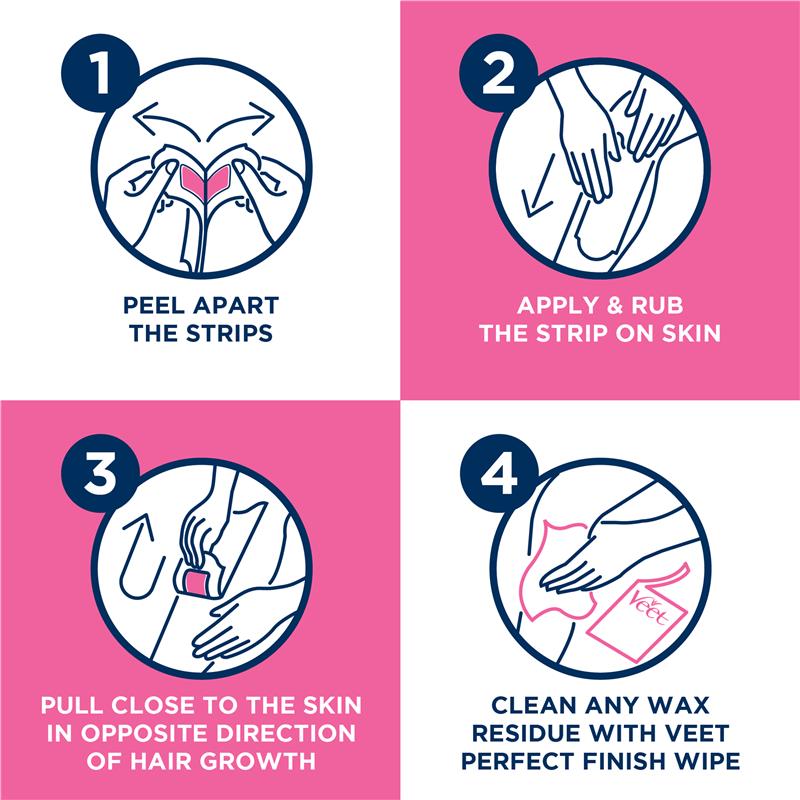 1

PEEL APART THE STRIPS

2

APPLY & RUB THE STRIP ON SKIN

3

PULL CLOSE TO THE SKIN IN OPPOSITE DIRECTION OF HAIR GROWTH

4

Veet

CLEAN ANY WAX RESIDUE WITH VEET PERFECT FINISH WIPE