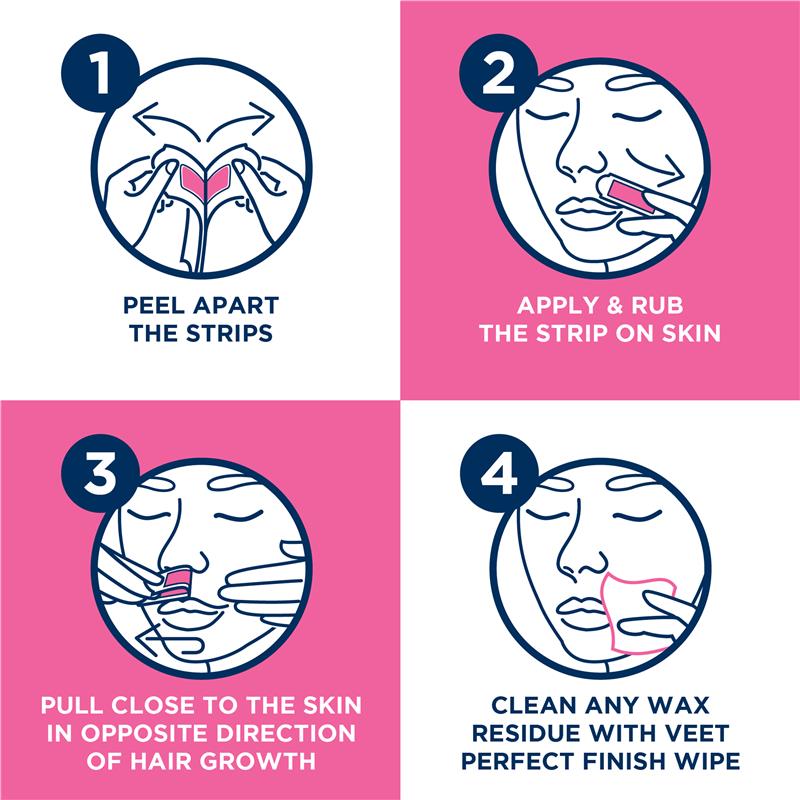 1

PEEL APART THE STRIPS

2

APPLY & RUB THE STRIP ON SKIN

3

PULL CLOSE TO THE SKIN IN OPPOSITE DIRECTION OF HAIR GROWTH

4

CLEAN ANY WAX RESIDUE WITH VEET PERFECT FINISH WIPE