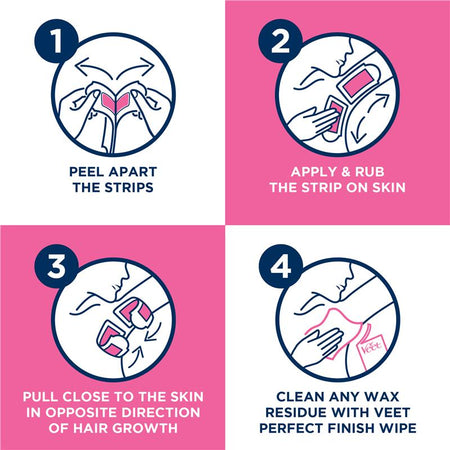 1

PEEL APART THE STRIPS

2

APPLY & RUB THE STRIP ON SKIN

3

PULL CLOSE TO THE SKIN IN OPPOSITE DIRECTION OF HAIR GROWTH

4

Veet

CLEAN ANY WAX RESIDUE WITH VEET PERFECT FINISH WIPE